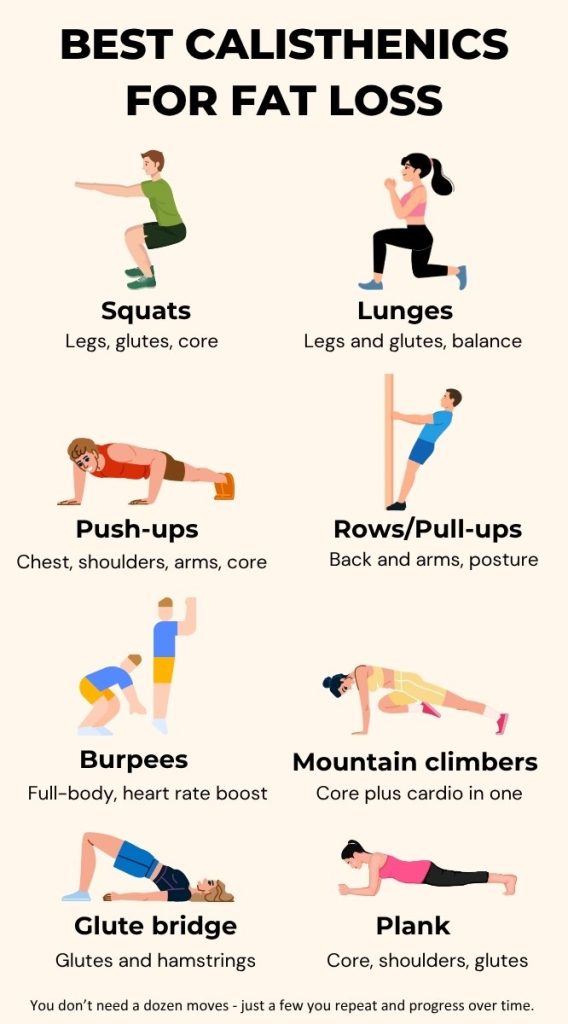 BEST CALISTHENICS FOR FAT LOSS

Squats
Legs, glutes, core

Lunges
Legs and glutes, balance

Push-ups
Chest, shoulders, arms, core

Rows/Pull-ups
Back and arms, posture

Burpees
Full-body, heart rate boost

Mountain climbers
Core plus cardio in one

Glute bridge
Glutes and hamstrings

Plank
Core, shoulders, glutes

You don't need a dozen moves - just a few you repeat and progress over time.